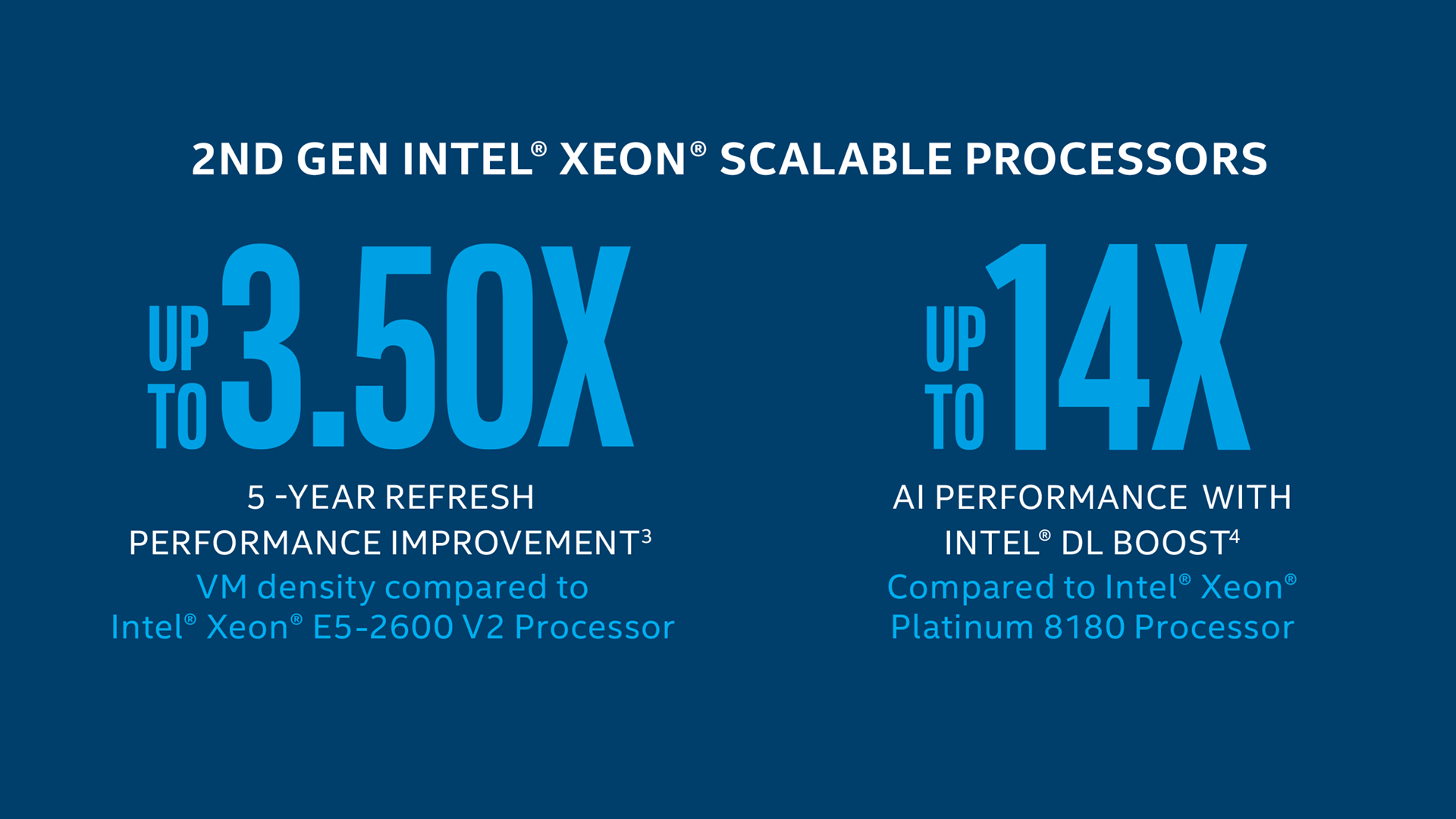 2ND GEN INTEL® XEON® SCALABLE PROCESSORS

UP TO 3.50X

5 -YEAR REFRESH PERFORMANCE IMPROVEMENT$^3$
VM density compared to Intel® Xeon® E5-2600 V2 Processor

UP TO 14X

AI PERFORMANCE WITH INTEL® DL BOOST$^4$
Compared to Intel® Xeon® Platinum 8180 Processor